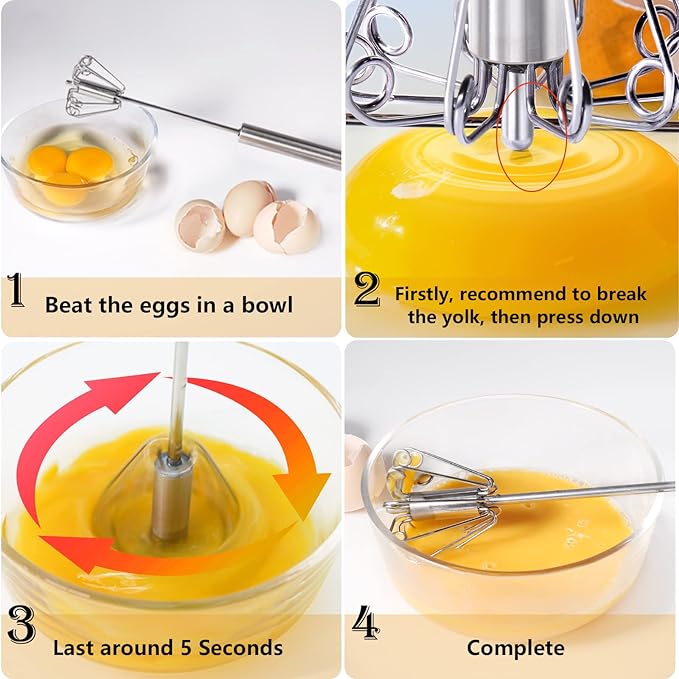 1 Beat the eggs in a bowl

2 Firstly, recommend to break the yolk, then press down

3 Last around 5 Seconds

4 Complete