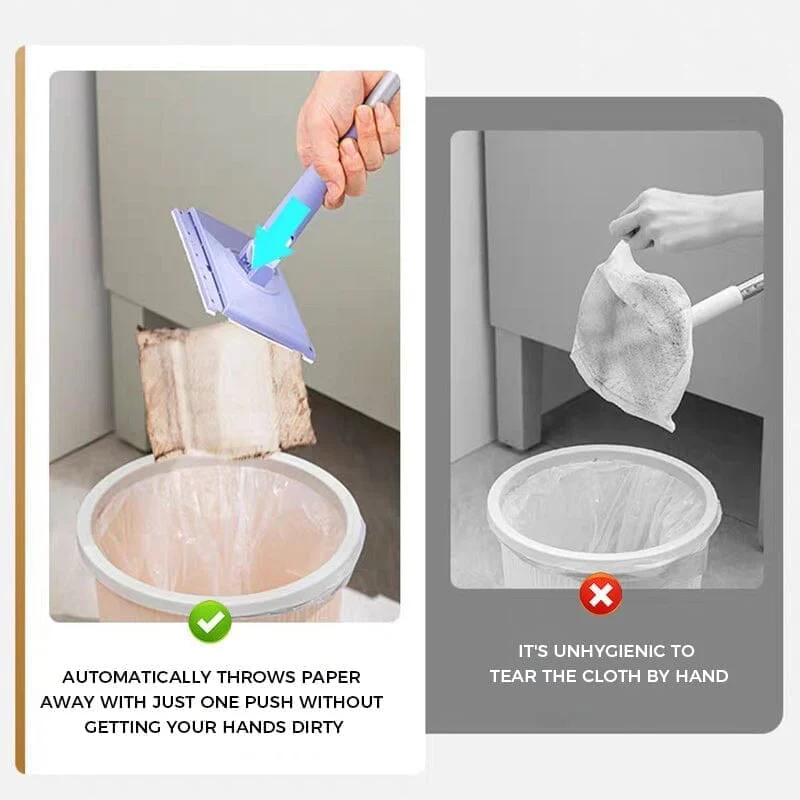 AUTOMATICALLY THROWS PAPER AWAY WITH JUST ONE PUSH WITHOUT GETTING YOUR HANDS DIRTY

IT'S UNHYGIENIC TO TEAR THE CLOTH BY HAND