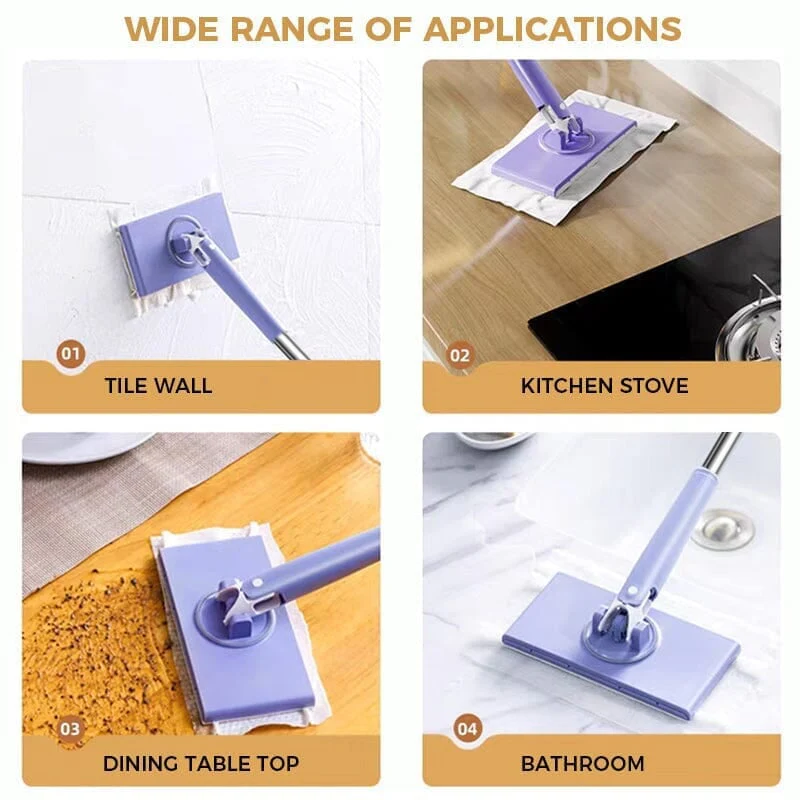 WIDE RANGE OF APPLICATIONS

01

TILE WALL

02

KITCHEN STOVE

03

DINING TABLE TOP

04

BATHROOM